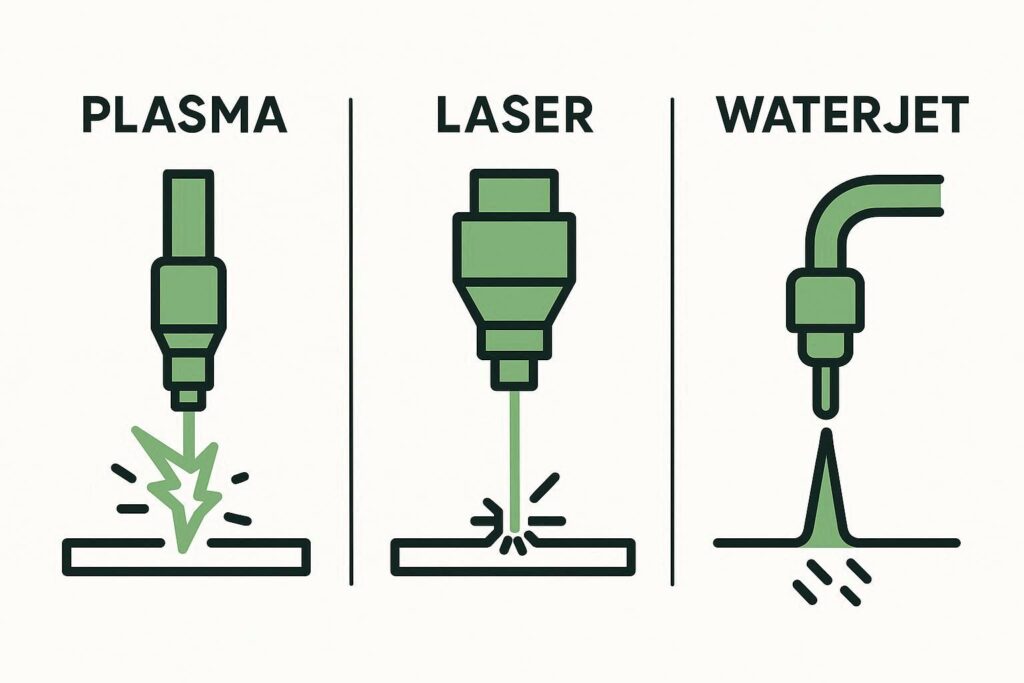 PLASMA

LASER

WATERJET